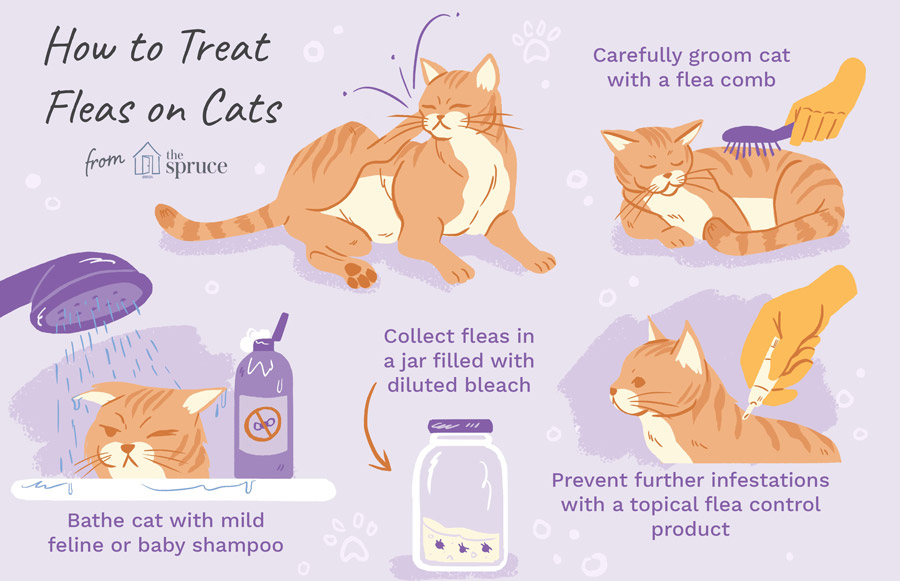 How to Treat Fleas on Cats

from the spruce

Carefully groom cat with a flea comb

Collect fleas in a jar filled with diluted bleach

Bathe cat with mild feline or baby shampoo

Prevent further infestations with a topical flea control product